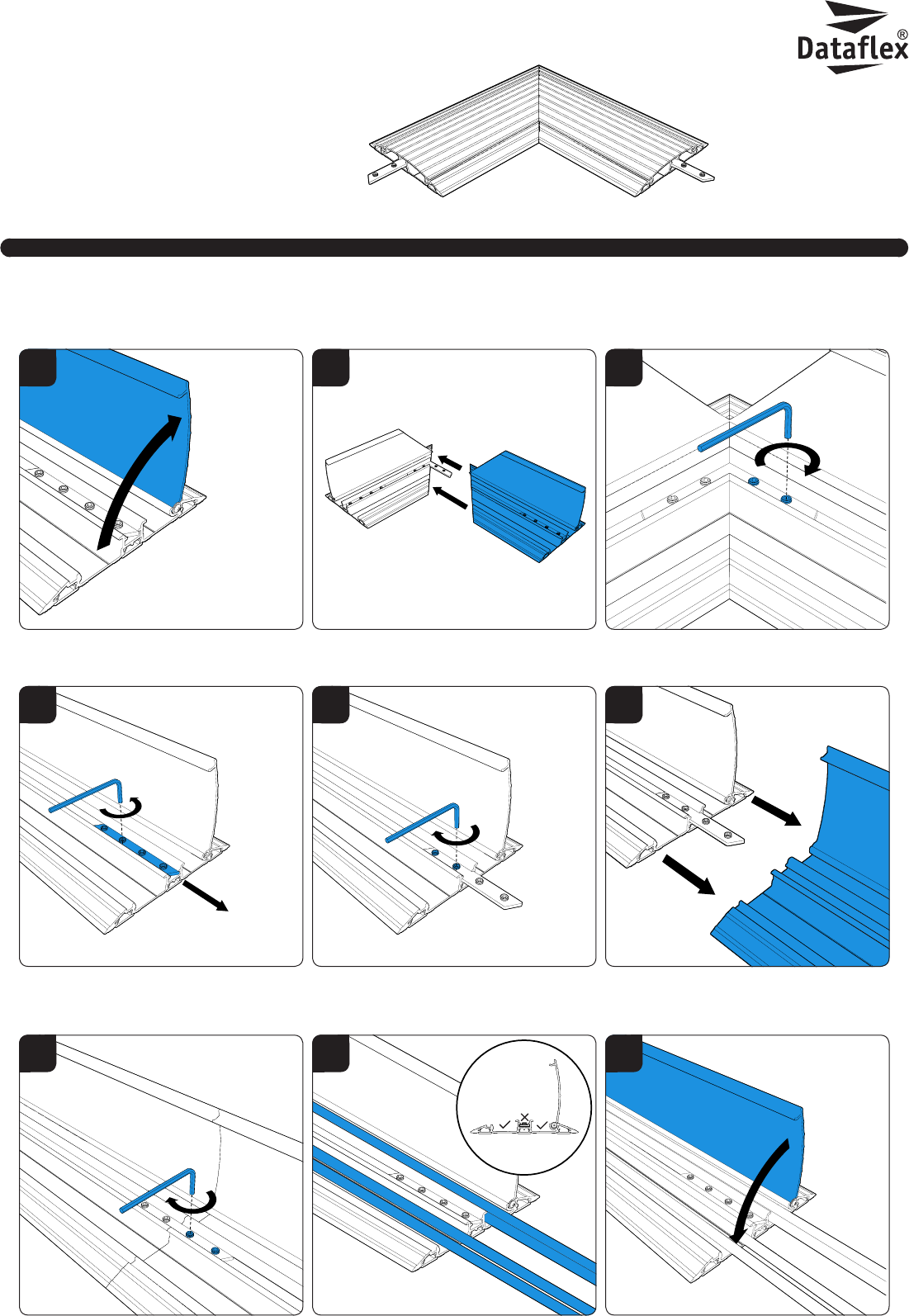 Dataflex®