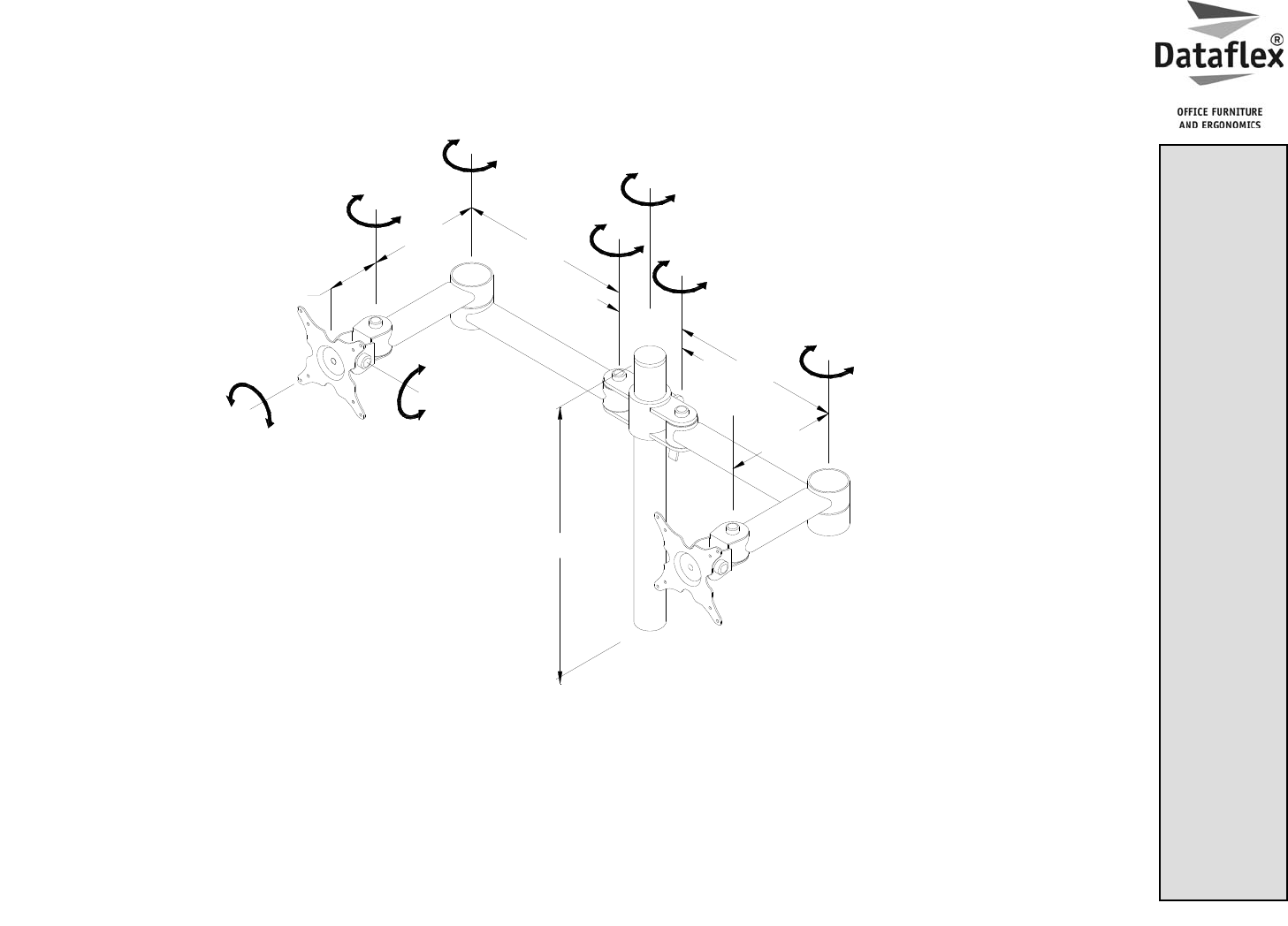 Dataflex®

OFFICE FURNITURE
AND ERGONOMICS