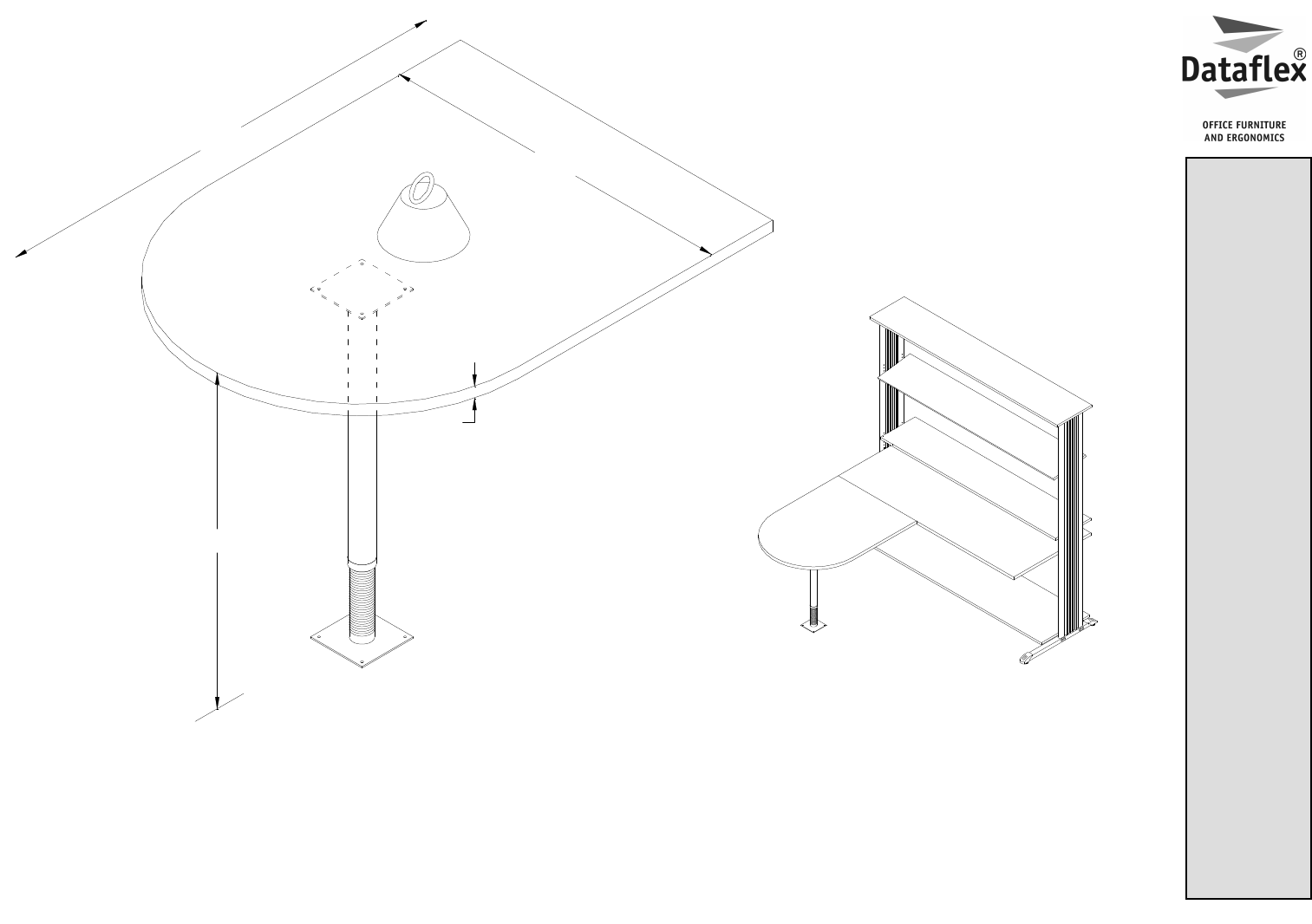 Dataflex®

OFFICE FURNITURE
AND ERGONOMICS