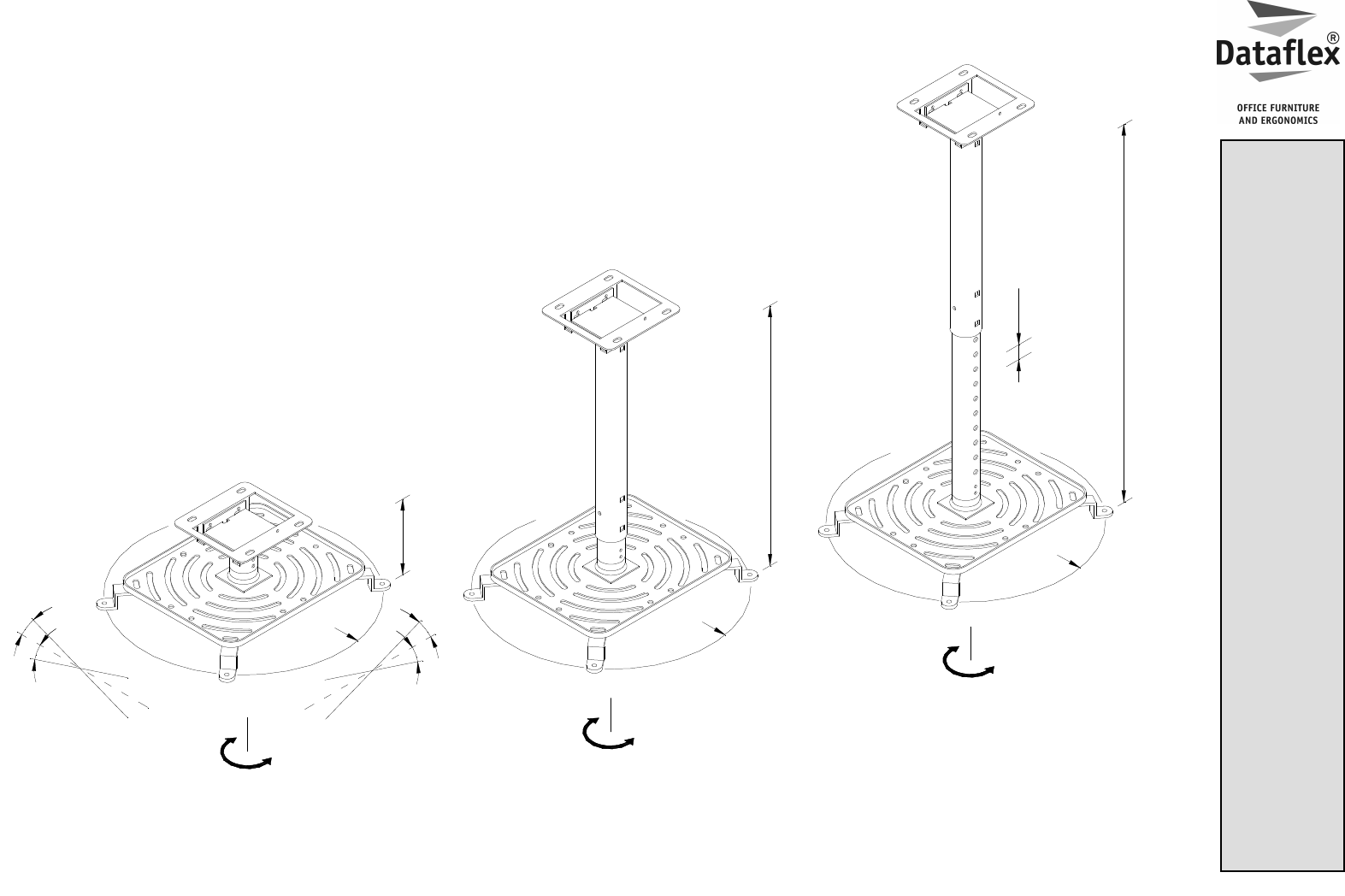 Dataflex®

OFFICE FURNITURE AND ERGONOMICS