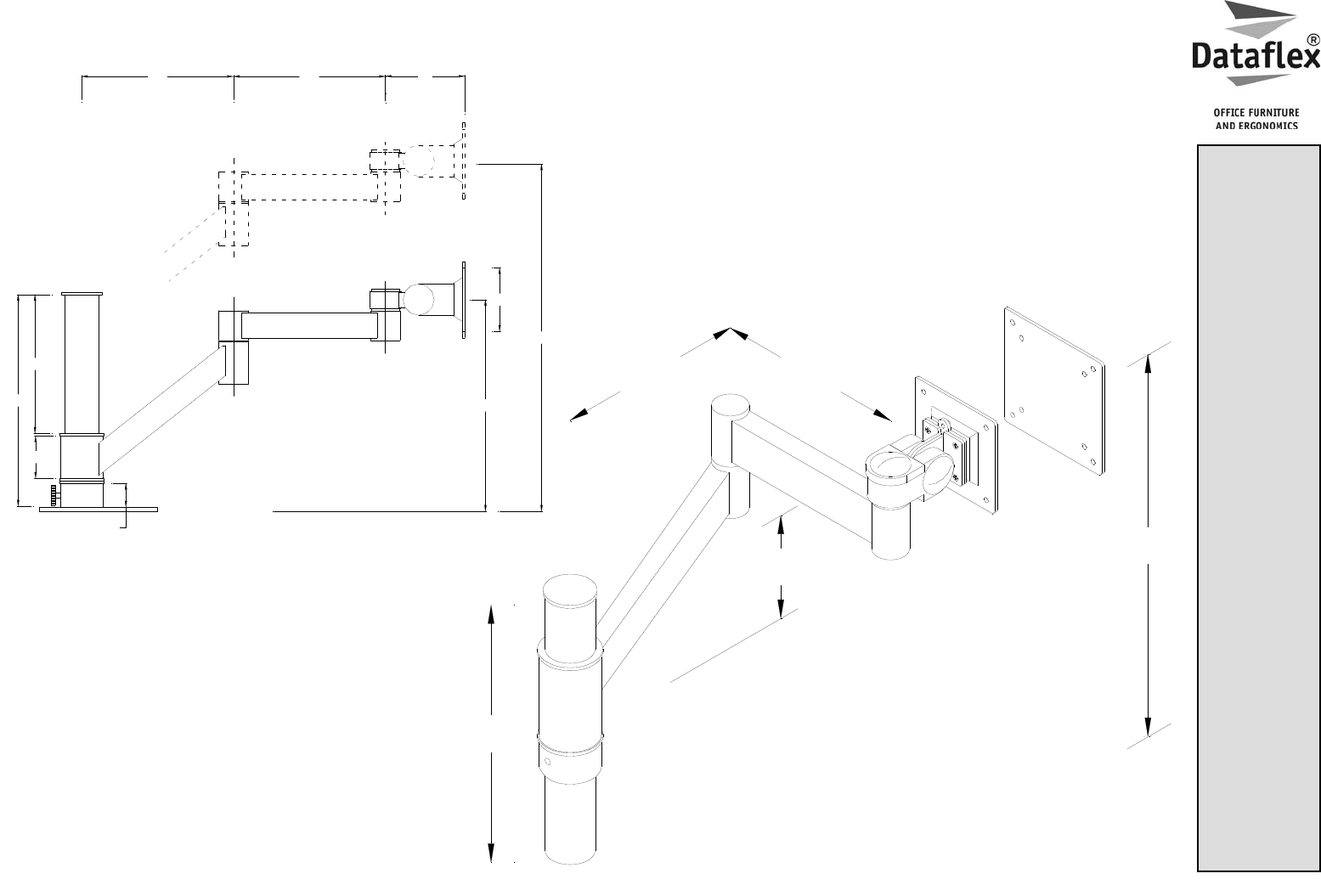 Dataflex®

OFFICE FURNITURE
AND ERGONOMICS