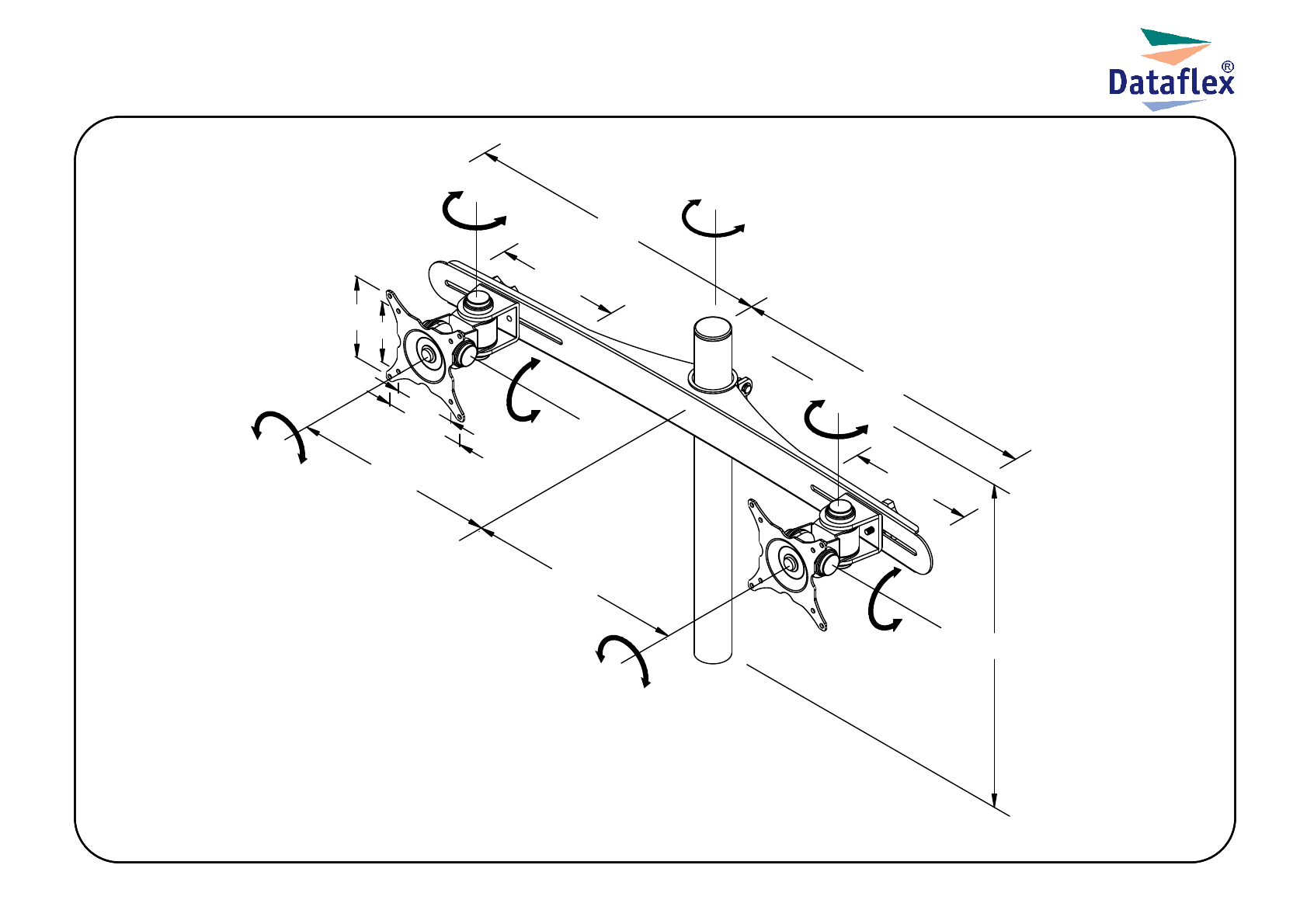 Dataflex®