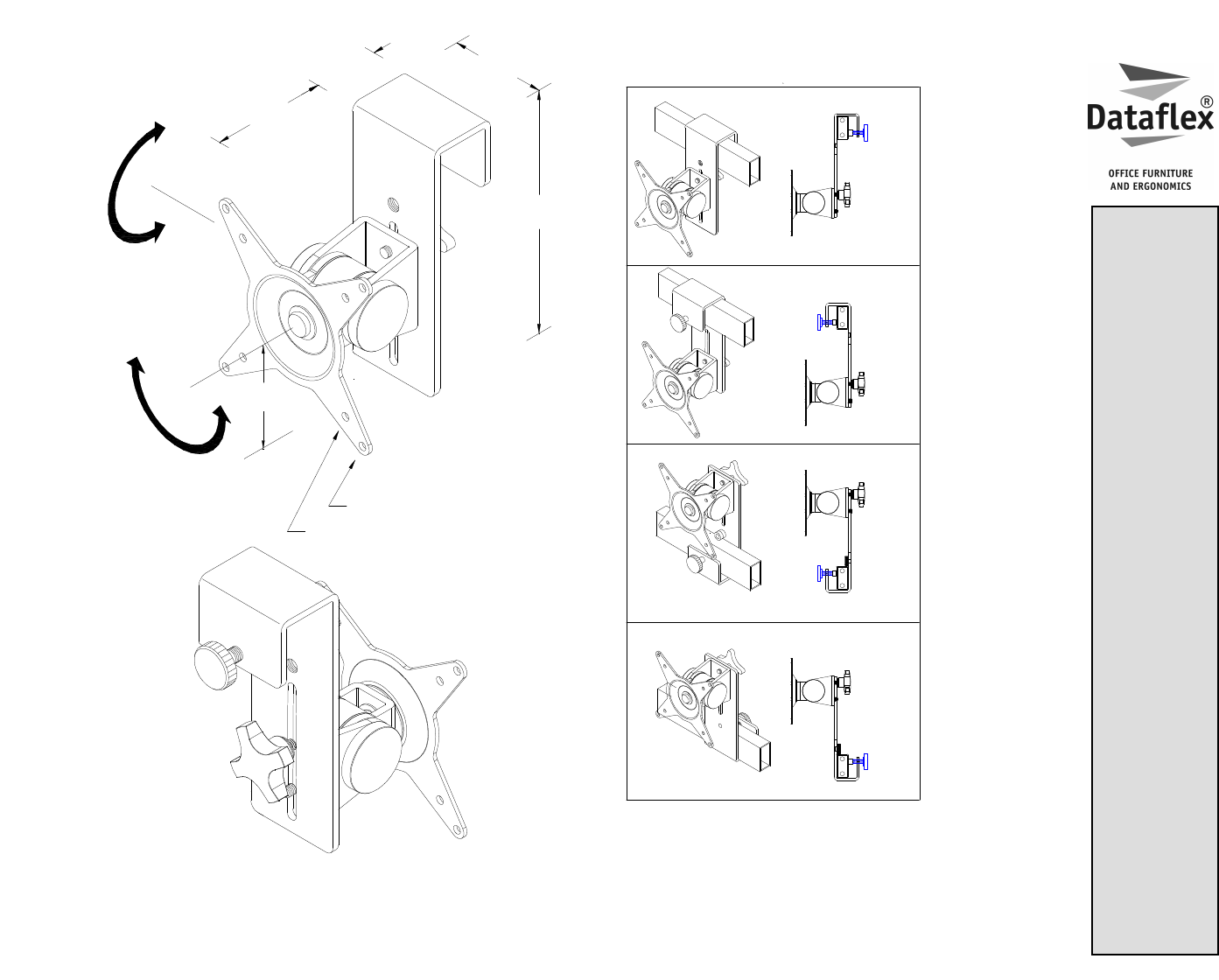 Dataflex®

OFFICE FURNITURE AND ERGONOMICS