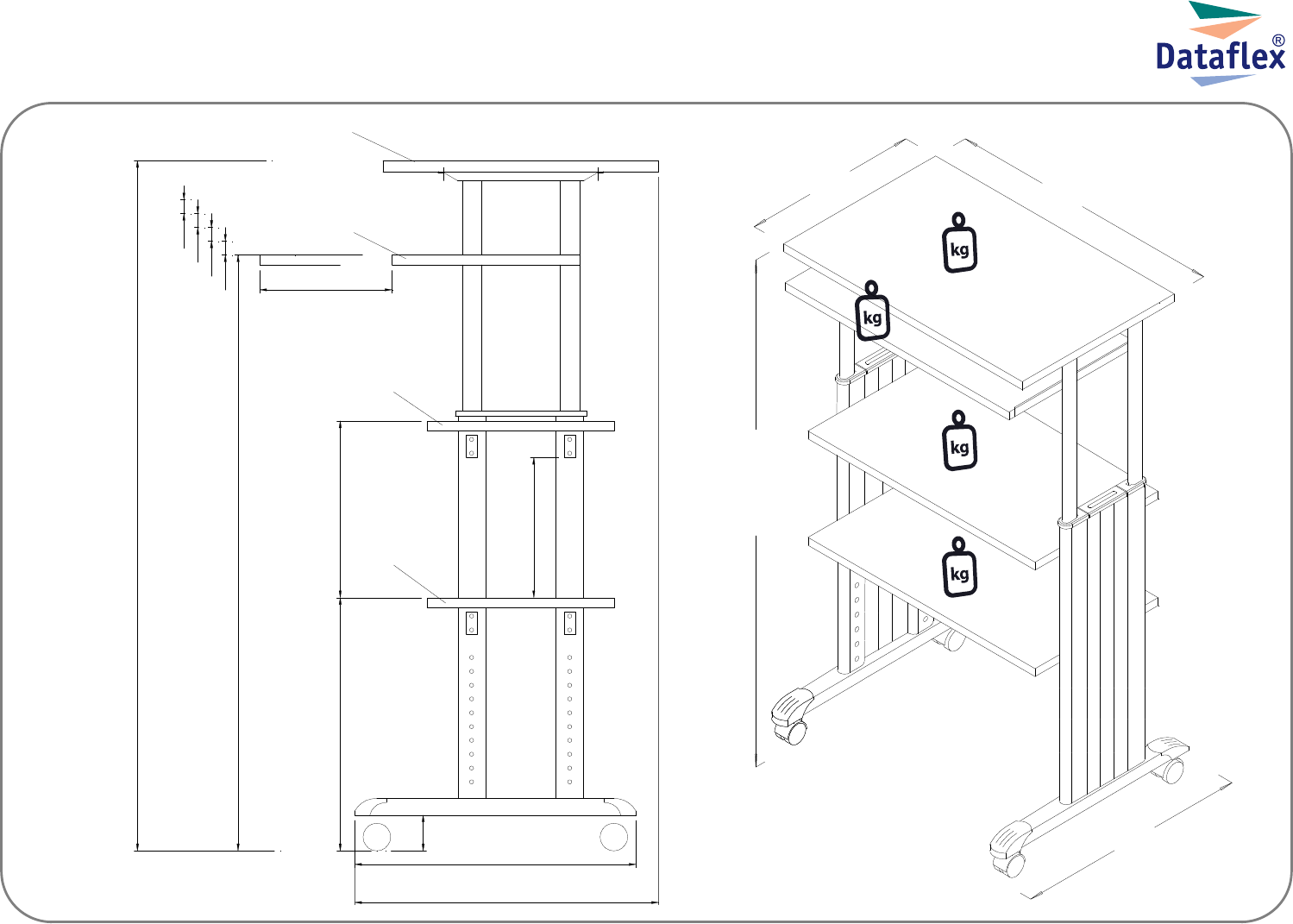 Dataflex®

kg

kg

kg

kg